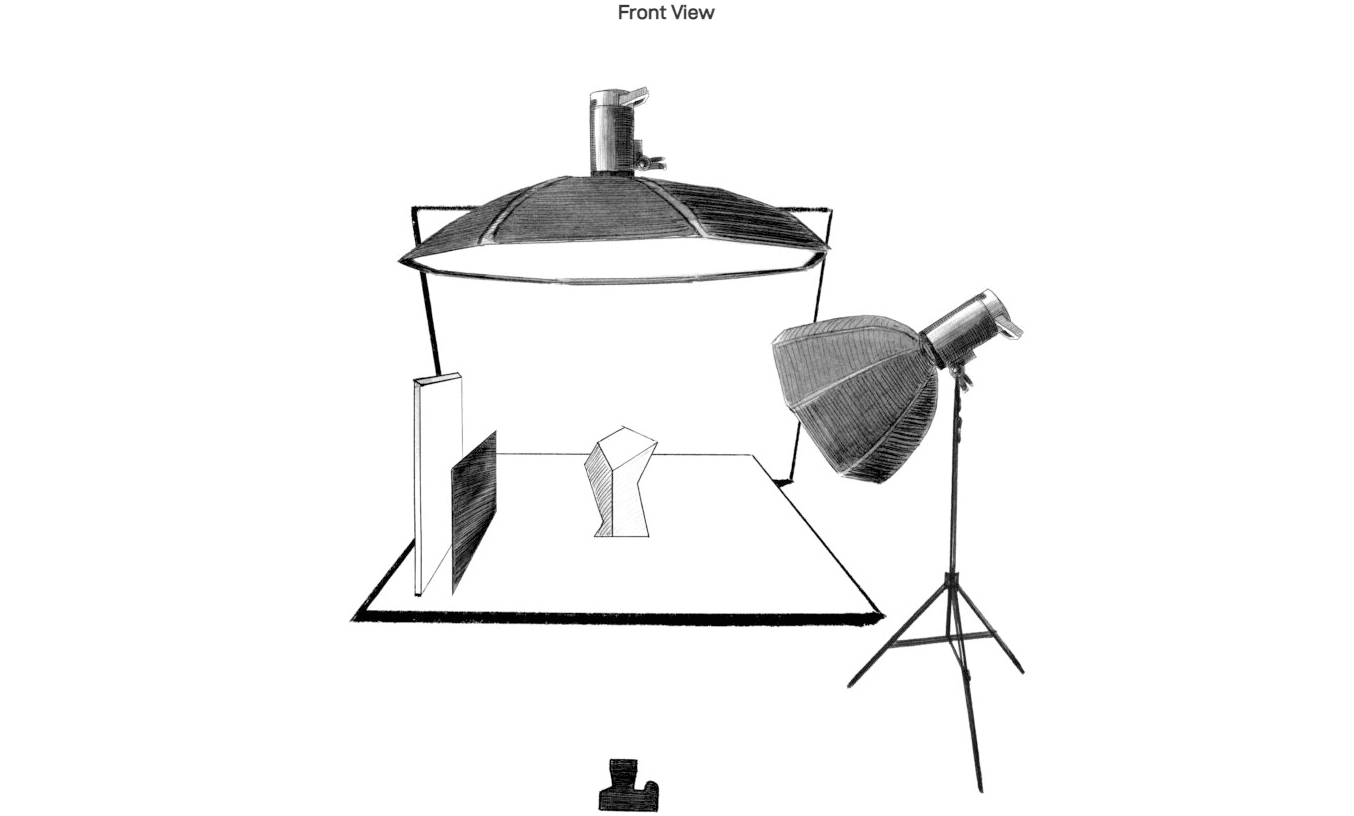 Front View