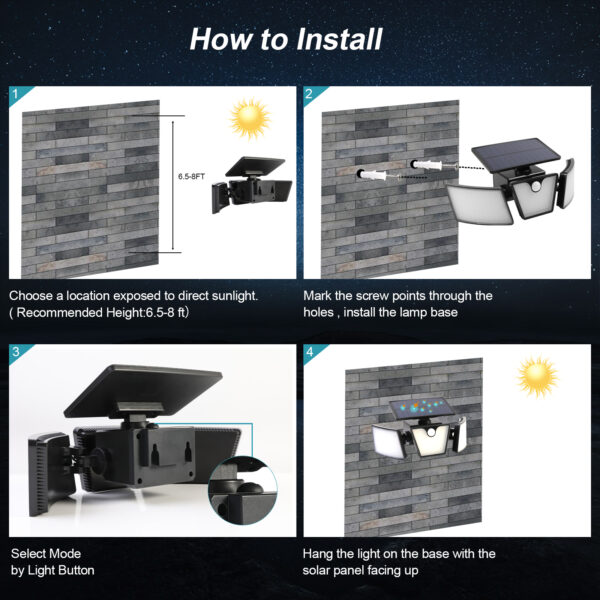 How to Install

1

6.5-8FT

Choose a location exposed to direct sunlight. ( Recommended Height:6.5-8 ft)

2

Mark the screw points through the holes , install the lamp base

3

Select Mode by Light Button

4

Hang the light on the base with the solar panel facing up