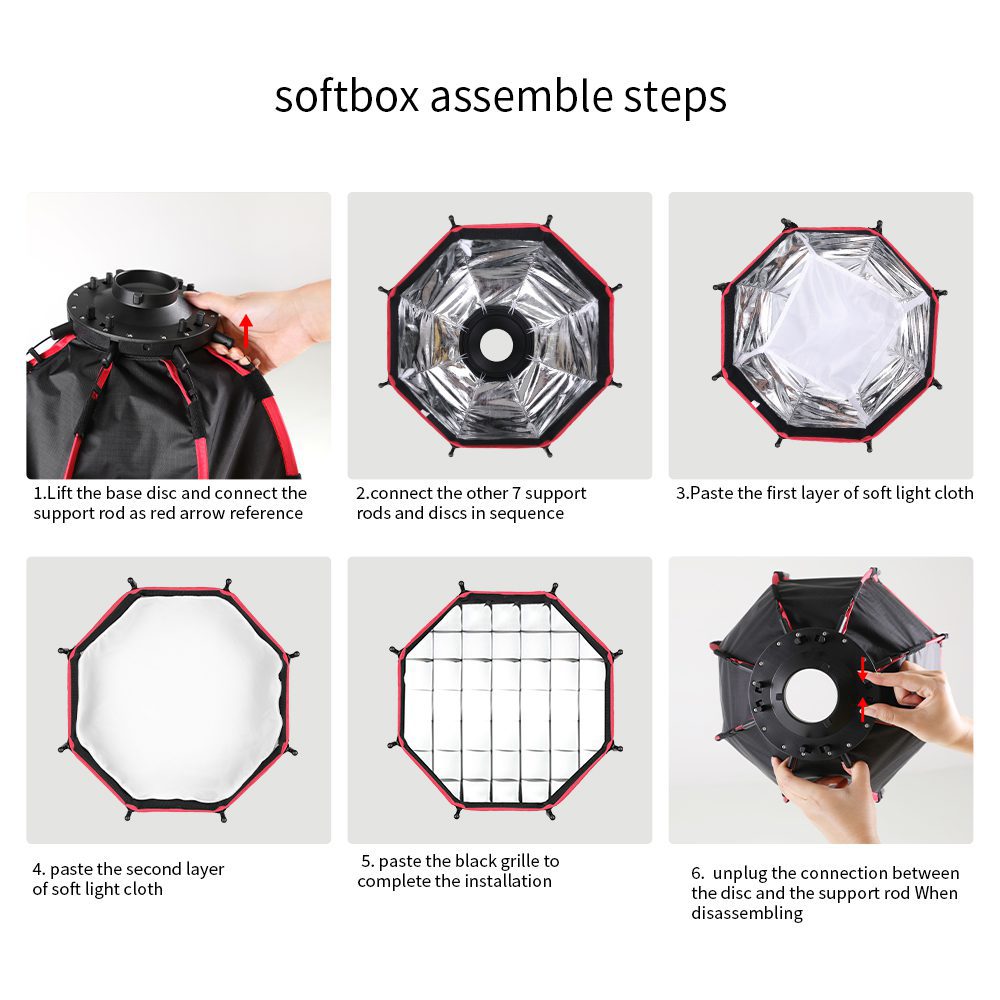 softbox assemble steps

1.Lift the base disc and connect the support rod as red arrow reference

2.connect the other 7 support rods and discs in sequence

3.Paste the first layer of soft light cloth

4. paste the second layer of soft light cloth

5. paste the black grille to complete the installation

6. unplug the connection between the disc and the support rod When disassembling